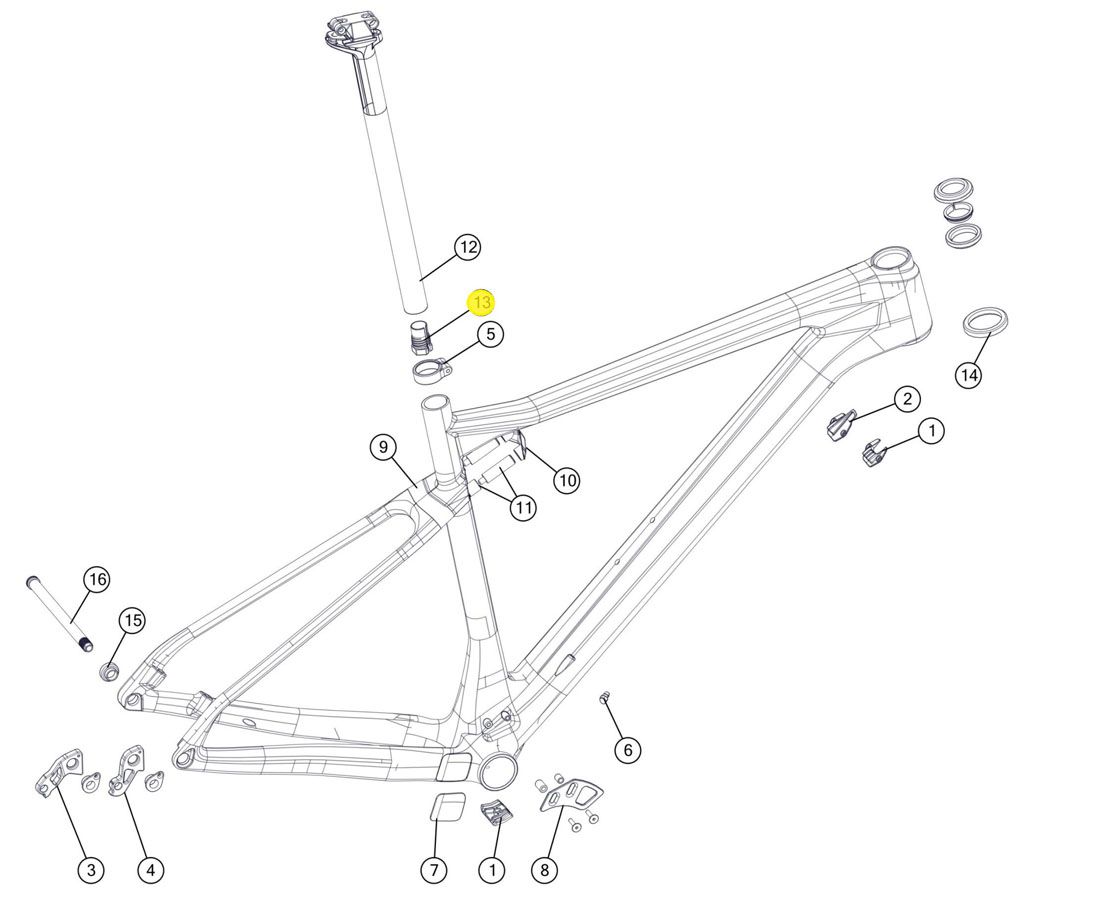 12
13
5
14
2
1
9
10
11
16
15
6
3
4
7
1
8